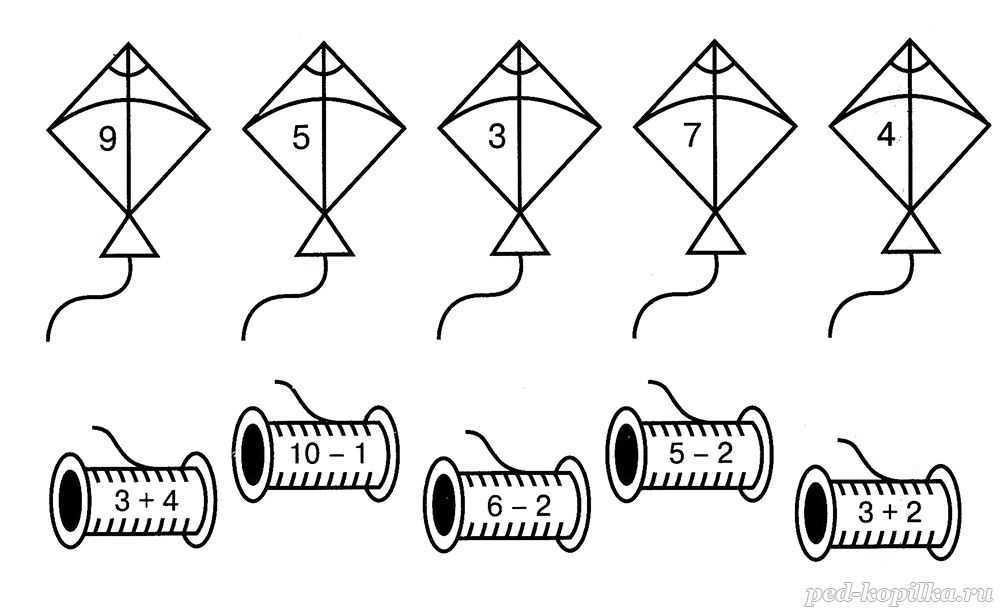 9 5 3 7 4

$3 + 4$ $10 - 1$ $6 - 2$ $5 - 2$ $3 + 2$

ped-kopilka.ru