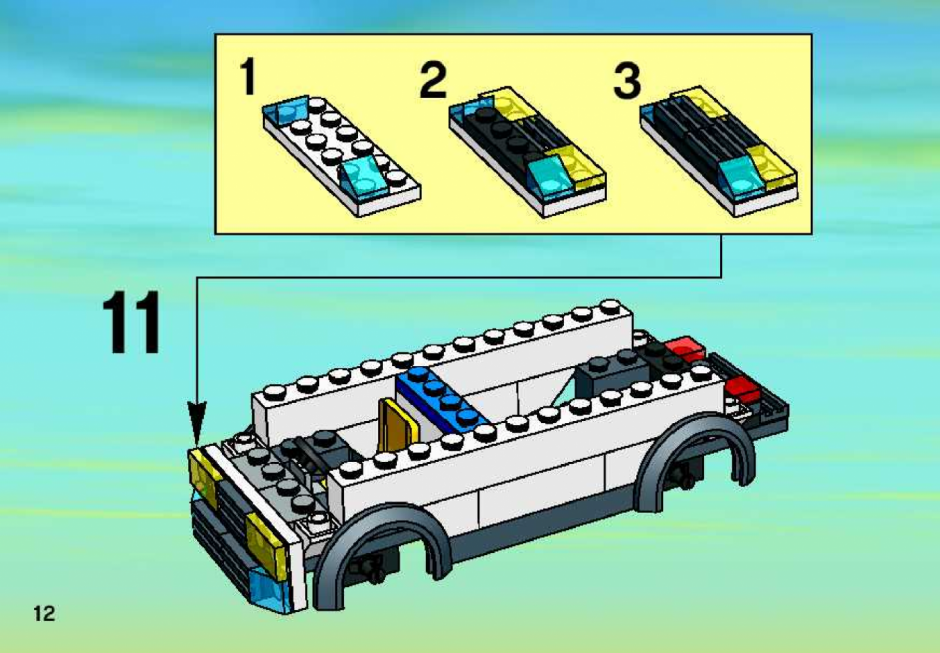 1 2 3

11

12